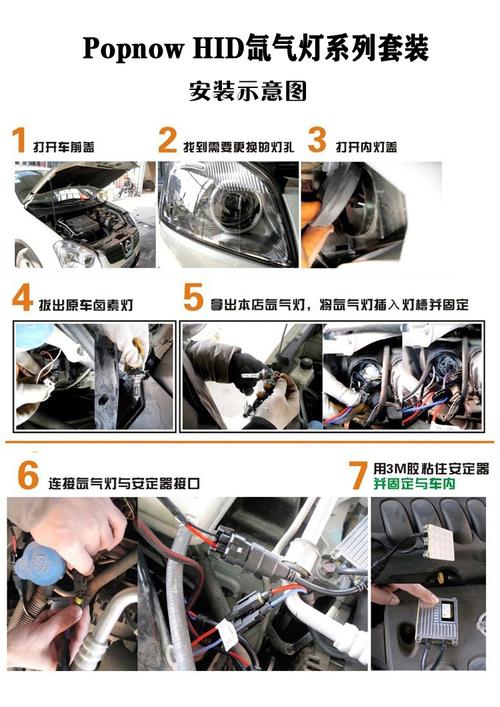 Popnow HID氙气灯系列套装

安装示意图

1 打开车前盖

2 找到需要更换的灯孔

3 打开内灯盖

4 拔出原车卤素灯

5 拿出本店氙气灯，将氙气灯插入灯槽并固定

6 连接氙气灯与安定器接口

7 用3M胶粘住安定器 并固定与车内